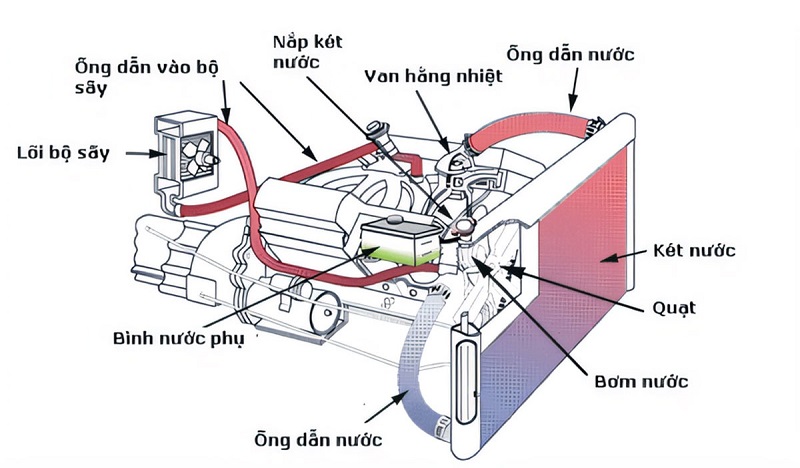 Ống dẫn vào bộ sấy

Nắp két nước

Van hằng nhiệt

Ống dẫn nước

Lõi bộ sấy

Két nước

Quạt

Bình nước phụ

Bơm nước

Ống dẫn nước