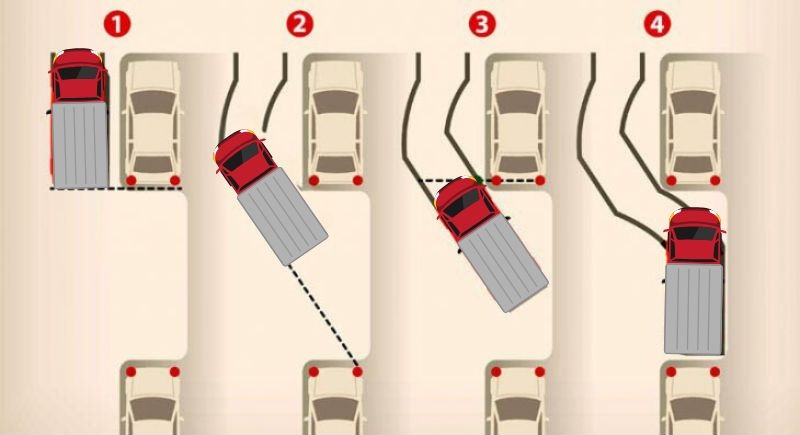 1
2
3
4